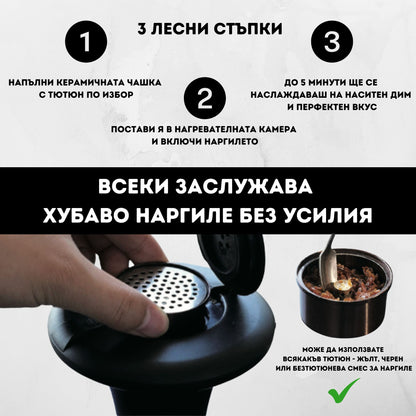 3 ЛЕСНИ СТЪПКИ

1

НАПЪЛНИ КЕРАМИЧНАТА ЧАШКА С ТЮТЮН ПО ИЗБОР

2

ПОСТАВИ Я В НАГРЕВАТЕЛНАТА КАМЕРА И ВКЛЮЧИ НАРГИЛЕТО

3

ДО 5 МИНУТИ ЩЕ СЕ НАСЛАЖДАВАШ НА НАСИТЕН ДИМ И ПЕРФЕКТЕН ВКУС

ВСЕКИ ЗАСЛУЖАВА ХУБАВО НАРГИЛЕ БЕЗ УСИЛИЯ

МОЖЕ ДА ИЗПОЛЗВАТЕ ВСЯКАКЪВ ТЮТЮН - ЖЪЛТ, ЧЕРЕН ИЛИ БЕЗТЮТЮНЕВА СМЕС ЗА НАРГИЛЕ