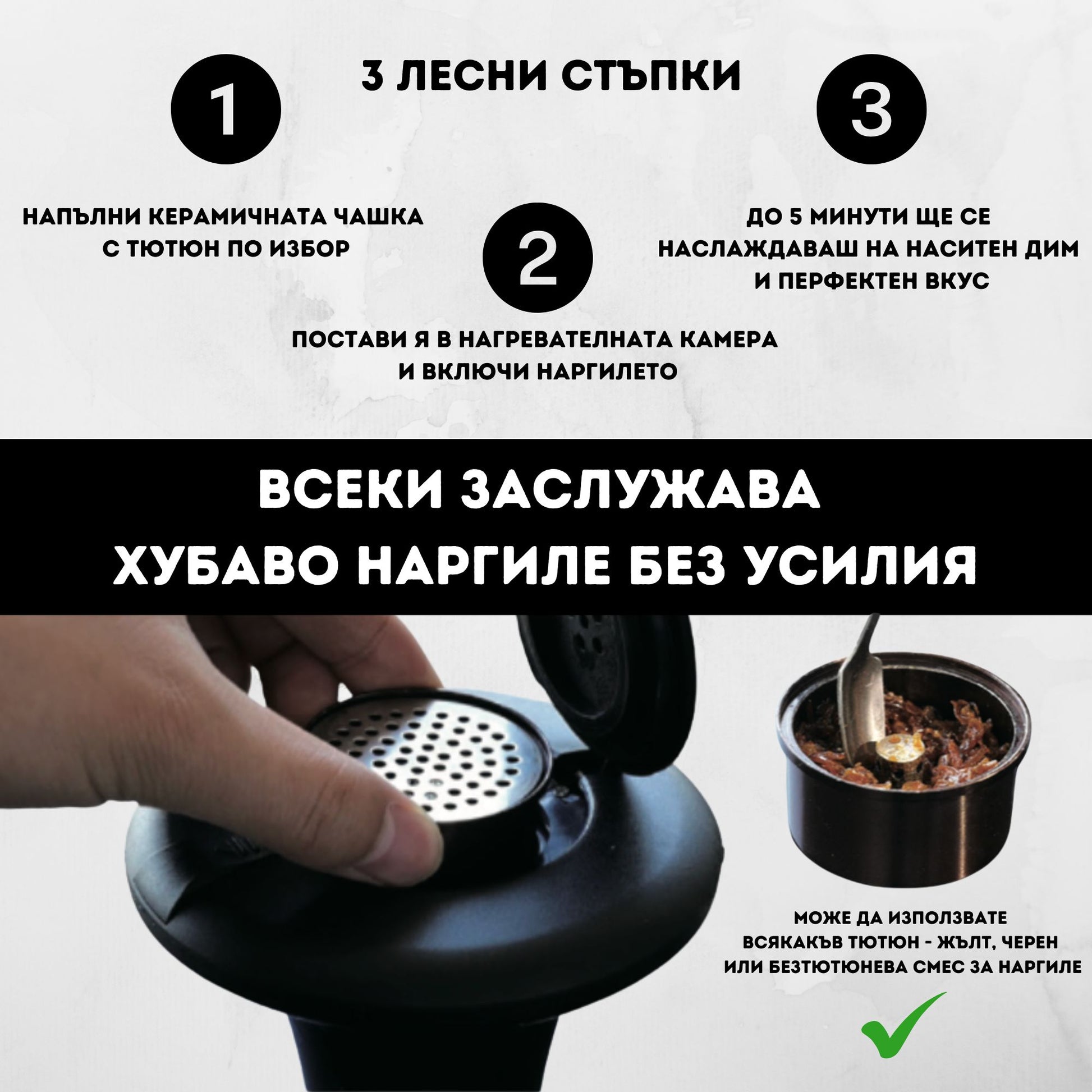 3 ЛЕСНИ СТЪПКИ

1

НАПЪЛНИ КЕРАМИЧНАТА ЧАШКА С ТЮТЮН ПО ИЗБОР

2

ПОСТАВИ Я В НАГРЕВАТЕЛНАТА КАМЕРА И ВКЛЮЧИ НАРГИЛЕТО

3

ДО 5 МИНУТИ ЩЕ СЕ НАСЛАЖДАВАШ НА НАСИТЕН ДИМ И ПЕРФЕКТЕН ВКУС

ВСЕКИ ЗАСЛУЖАВА ХУБАВО НАРГИЛЕ БЕЗ УСИЛИЯ

МОЖЕ ДА ИЗПОЛЗВАТЕ ВСЯКАКЪВ ТЮТЮН - ЖЪЛТ, ЧЕРЕН ИЛИ БЕЗТЮТЮНЕВА СМЕС ЗА НАРГИЛЕ