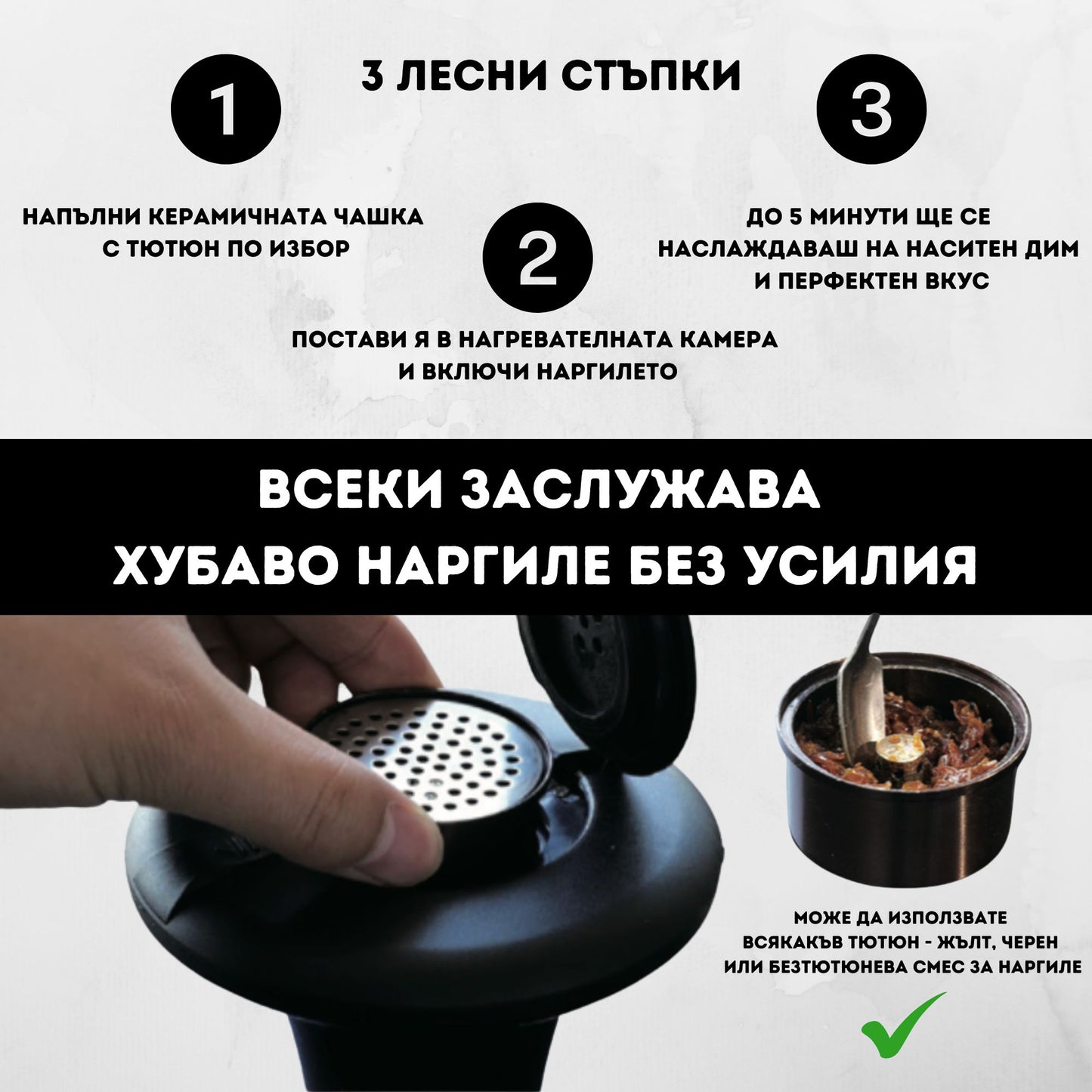 3 ЛЕСНИ СТЪПКИ

1

НАПЪЛНИ КЕРАМИЧНАТА ЧАШКА С ТЮТЮН ПО ИЗБОР

2

ПОСТАВИ Я В НАГРЕВАТЕЛНАТА КАМЕРА И ВКЛЮЧИ НАРГИЛЕТО

3

ДО 5 МИНУТИ ЩЕ СЕ НАСЛАЖДАВАШ НА НАСИТЕН ДИМ И ПЕРФЕКТЕН ВКУС

ВСЕКИ ЗАСЛУЖАВА ХУБАВО НАРГИЛЕ БЕЗ УСИЛИЯ

МОЖЕ ДА ИЗПОЛЗВАТЕ ВСЯКАКЪВ ТЮТЮН - ЖЪЛТ, ЧЕРЕН ИЛИ БЕЗТЮТЮНЕВА СМЕС ЗА НАРГИЛЕ